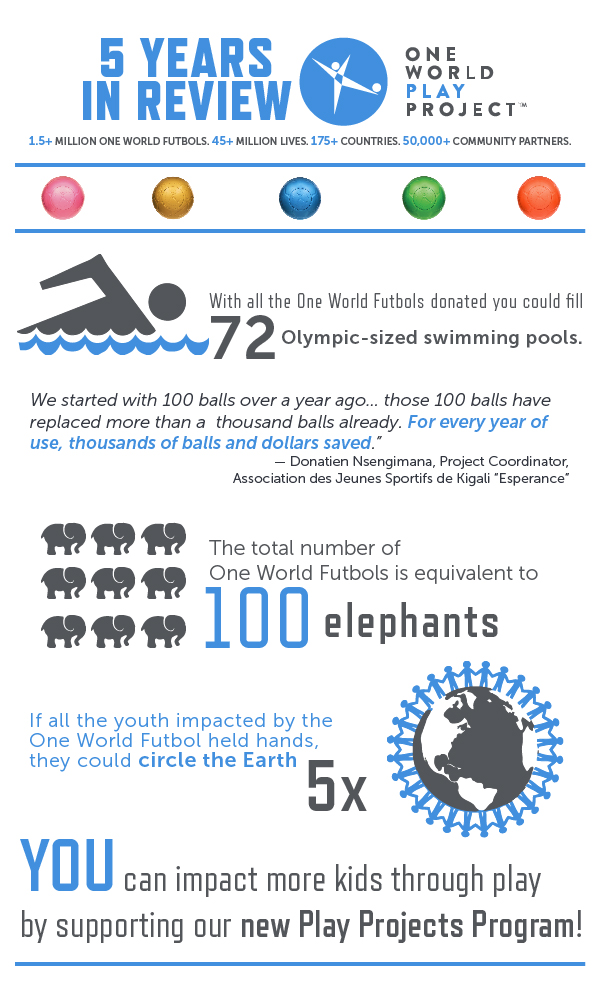 5 YEARS IN REVIEW

ONE WORLD PLAY PROJECT™

1.5+ MILLION ONE WORLD FUTBOLS. 45+ MILLION LIVES. 175+ COUNTRIES. 50,000+ COMMUNITY PARTNERS.

With all the One World Futbols donated you could fill 72 Olympic-sized swimming pools.

We started with 100 balls over a year ago... those 100 balls have replaced more than a thousand balls already. For every year of use, thousands of balls and dollars saved."

— Donatien Nsengimana, Project Coordinator, Association des Jeunes Sportifs de Kigali "Esperance"

The total number of One World Futbols is equivalent to 100 elephants

If all the youth impacted by the One World Futbol held hands, they could circle the Earth 5x

YOU can impact more kids through play by supporting our new Play Projects Program!