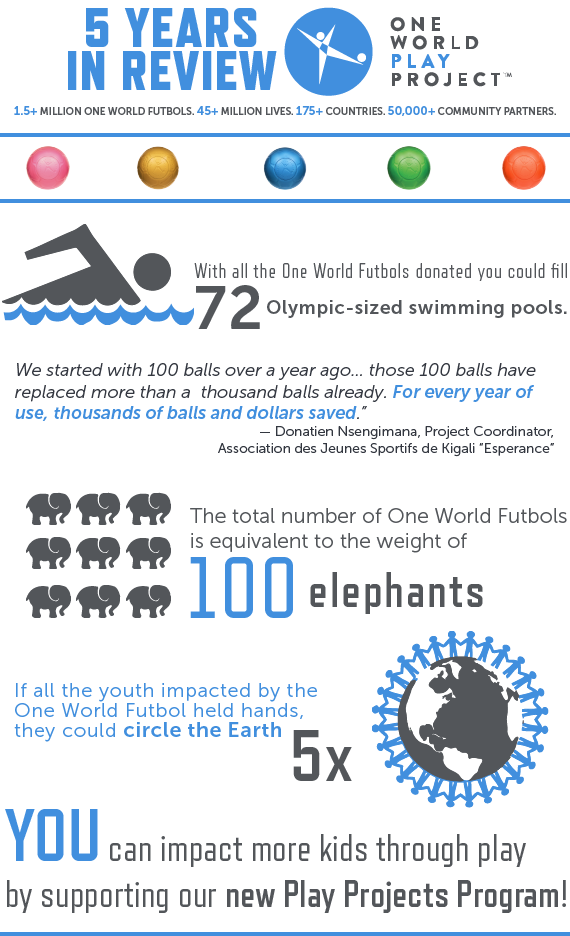 5 YEARS IN REVIEW

ONE WORLD PLAY PROJECT™

1.5+ MILLION ONE WORLD FUTBOLS. 45+ MILLION LIVES. 175+ COUNTRIES. 50,000+ COMMUNITY PARTNERS.

With all the One World Futbols donated you could fill 72 Olympic-sized swimming pools.

We started with 100 balls over a year ago... those 100 balls have replaced more than a thousand balls already. For every year of use, thousands of balls and dollars saved."
— Donatien Nsengimana, Project Coordinator, Association des Jeunes Sportifs de Kigali "Esperance"

The total number of One World Futbols is equivalent to the weight of 100 elephants

If all the youth impacted by the One World Futbol held hands, they could circle the Earth 5x

YOU can impact more kids through play by supporting our new Play Projects Program!